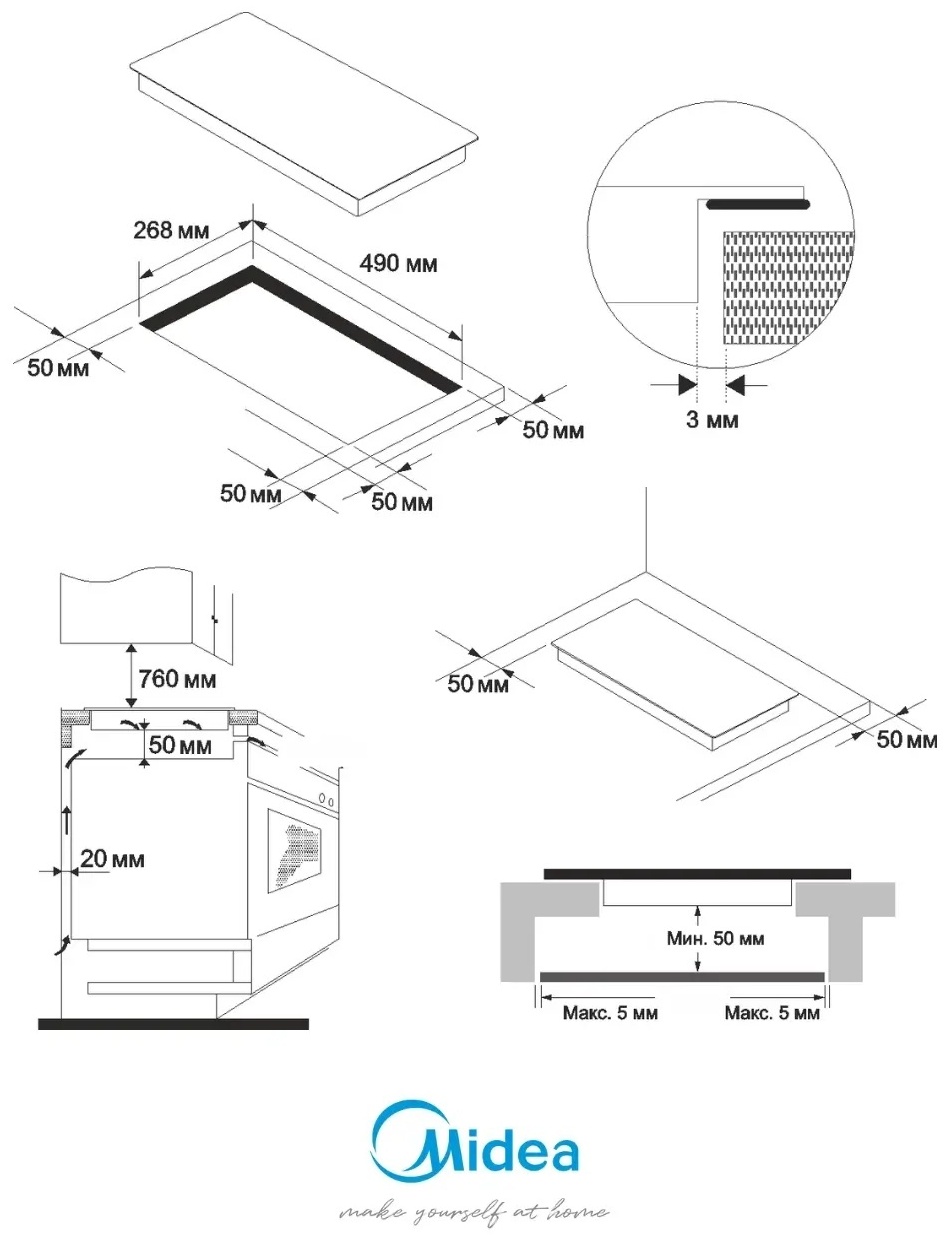 268 мм

490 мм

50 мм

50 мм

50 мм

50 мм

3 мм

760 мм

50 мм

20 мм

50 мм

50 мм

Мин. 50 мм

Макс. 5 мм

Макс. 5 мм

Midea

make yourself at home