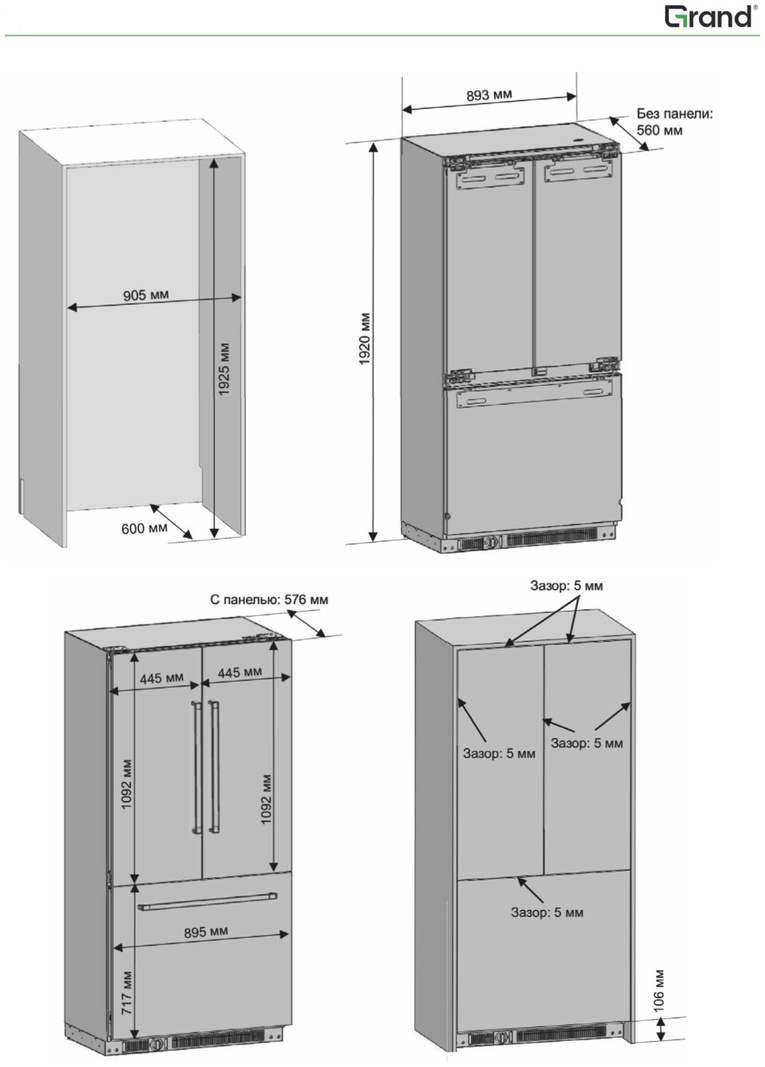 Grand®

905 мм
1925 мм
600 мм

893 мм
Без панели: 560 мм
1920 мм

С панелью: 576 мм
445 мм
445 мм
1092 мм
1092 мм
895 мм
717 мм

Зазор: 5 мм
Зазор: 5 мм
Зазор: 5 мм
Зазор: 5 мм
106 мм