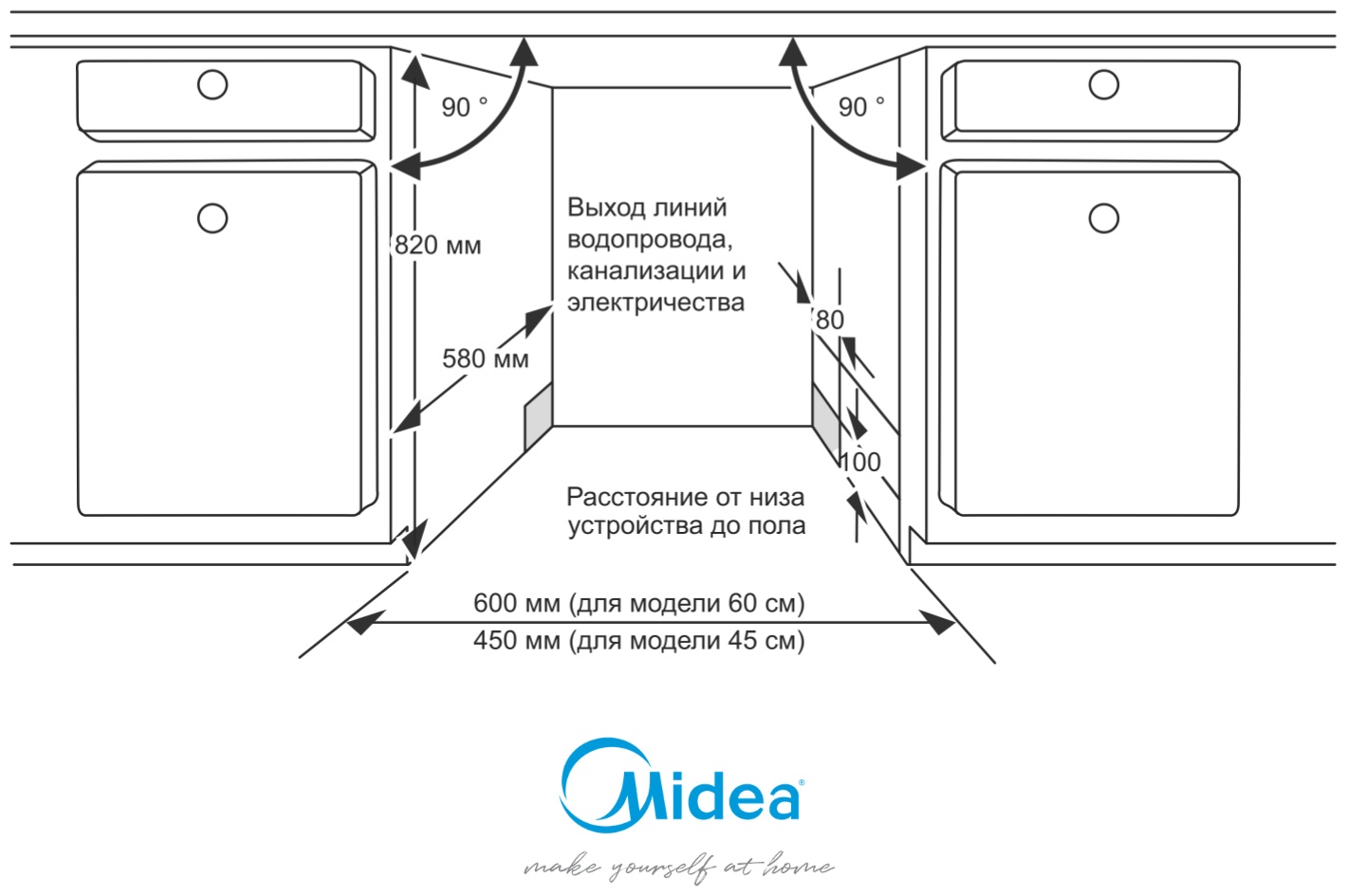 90 °

90 °

820 мм

Выход линий водопровода, канализации и электричества

80

580 мм

100

Расстояние от низа устройства до пола

600 мм (для модели 60 см)
450 мм (для модели 45 см)

Midea®

make yourself at home