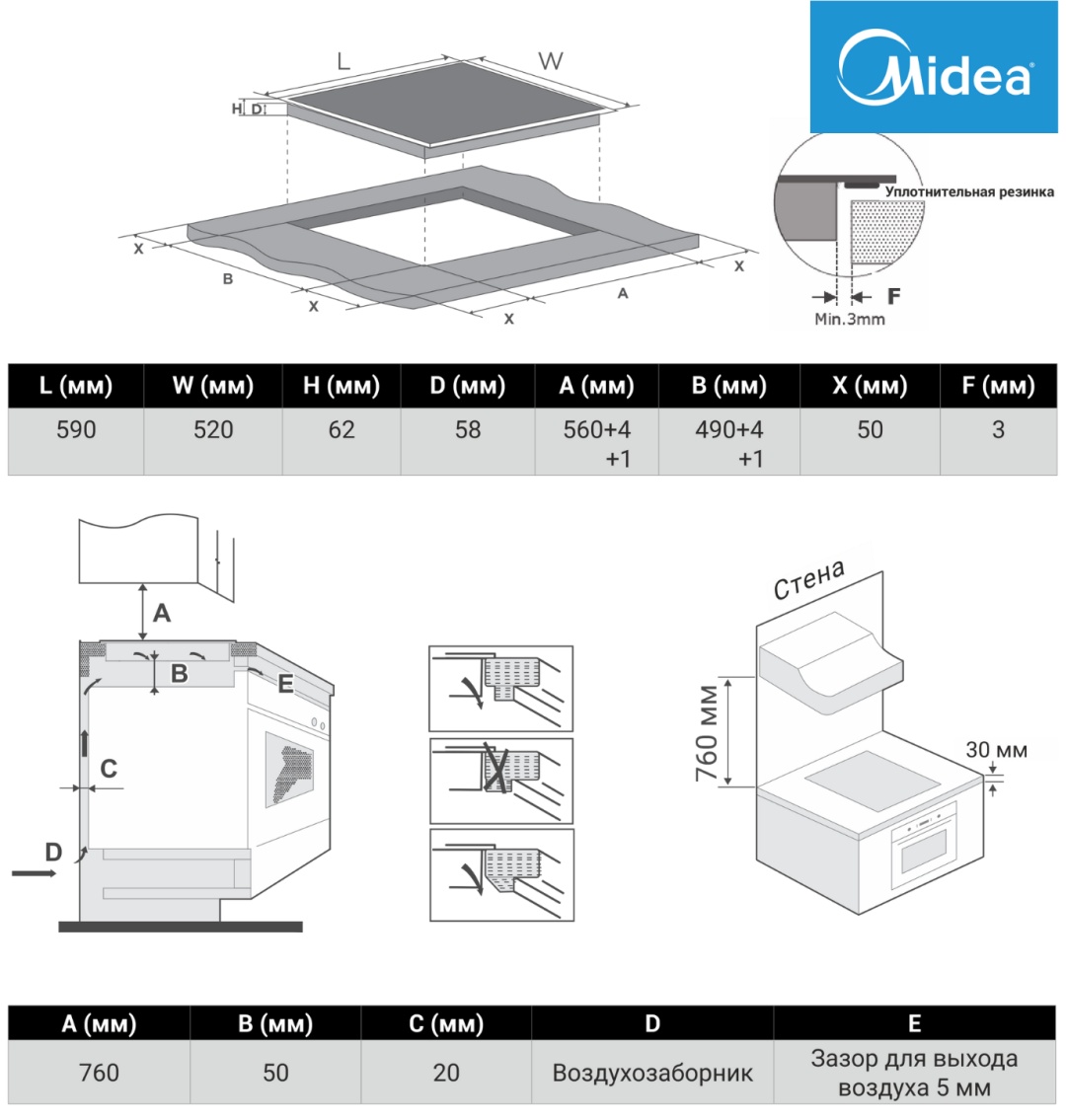 Midea

L
W
H
D
X
B
X
X
A
X

Уплотнительная резинка
F
Min.3mm

| L (мм) | W (мм) | H (мм) | D (мм) | A (мм) | B (мм) | X (мм) | F (мм) |
|---|---|---|---|---|---|---|---|
| 590 | 520 | 62 | 58 | 560+4 +1 | 490+4 +1 | 50 | 3 |

A
B
E
C
D

Стена
760 мм
30 мм

| A (мм) | B (мм) | C (мм) | D | E |
|---|---|---|---|---|
| 760 | 50 | 20 | Воздухозаборник | Зазор для выхода воздуха 5 мм |