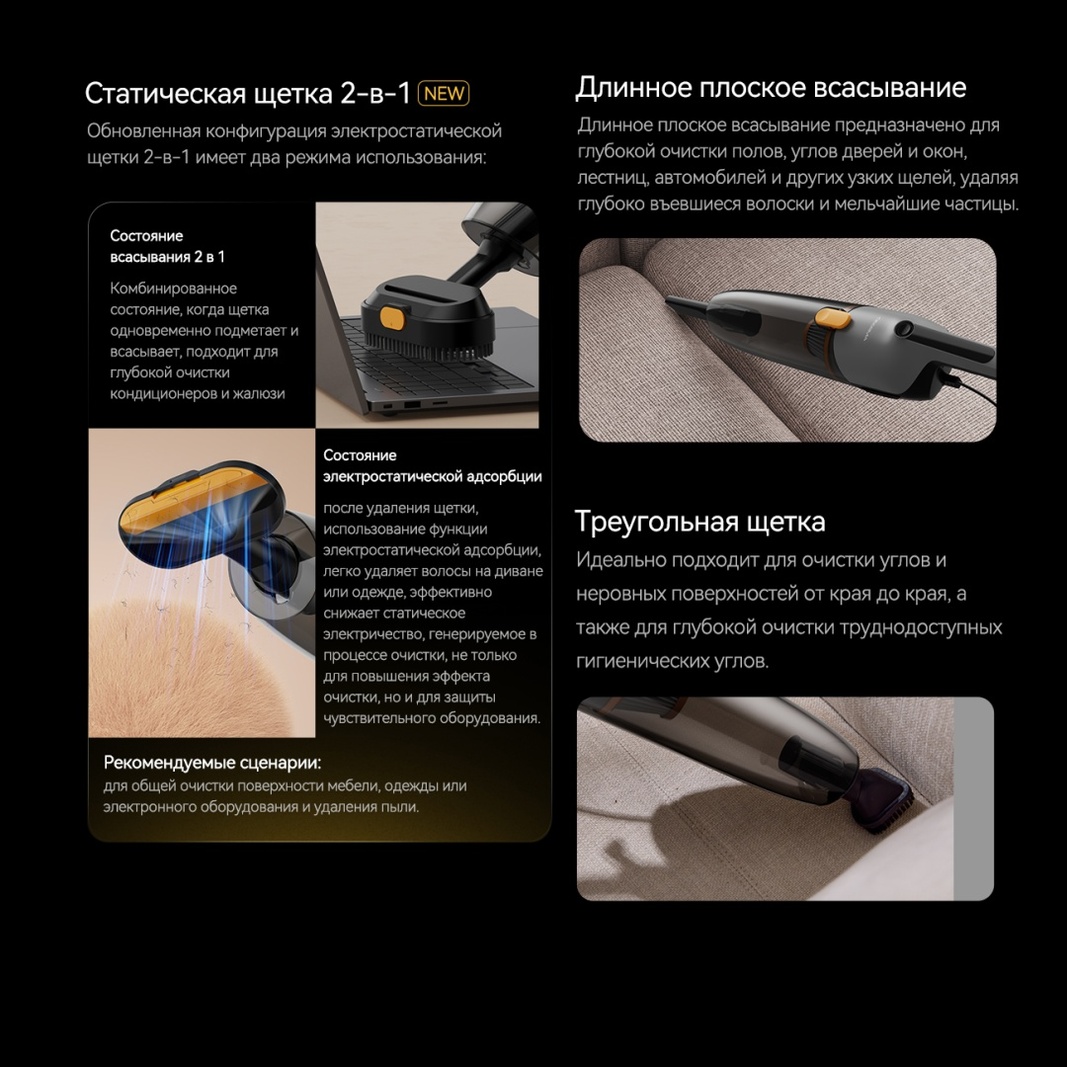 Статическая щетка 2-в-1 NEW

Обновленная конфигурация электростатической щетки 2-в-1 имеет два режима использования:

Состояние всасывания 2 в 1

Комбинированное состояние, когда щетка одновременно подметает и всасывает, подходит для глубокой очистки кондиционеров и жалюзи

Состояние электростатической адсорбции

после удаления щетки, использование функции электростатической адсорбции, легко удаляет волосы на диване или одежде, эффективно снижает статическое электричество, генерируемое в процессе очистки, не только для повышения эффекта очистки, но и для защиты чувствительного оборудования.

Рекомендуемые сценарии:
для общей очистки поверхности мебели, одежды или электронного оборудования и удаления пыли.

Длинное плоское всасывание

Длинное плоское всасывание предназначено для глубокой очистки полов, углов дверей и окон, лестниц, автомобилей и других узких щелей, удаляя глубоко въевшиеся волоски и мельчайшие частицы.

Треугольная щетка

Идеально подходит для очистки углов и неровных поверхностей от края до края, а также для глубокой очистки труднодоступных гигиенических углов.