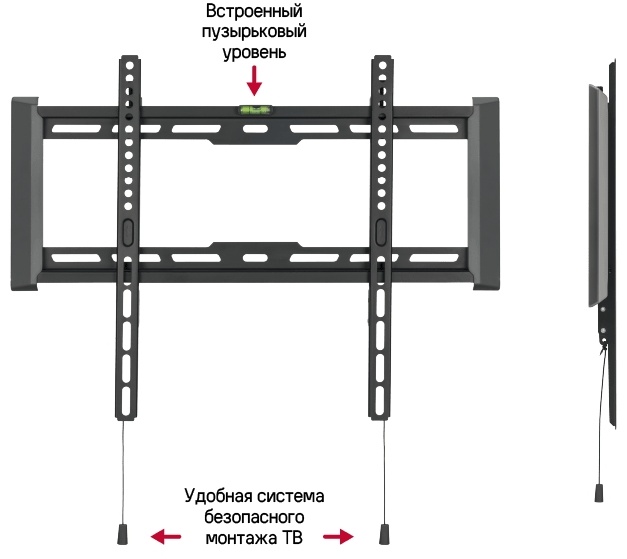 Встроенный пузырьковый уровень

Удобная система безопасного монтажа ТВ