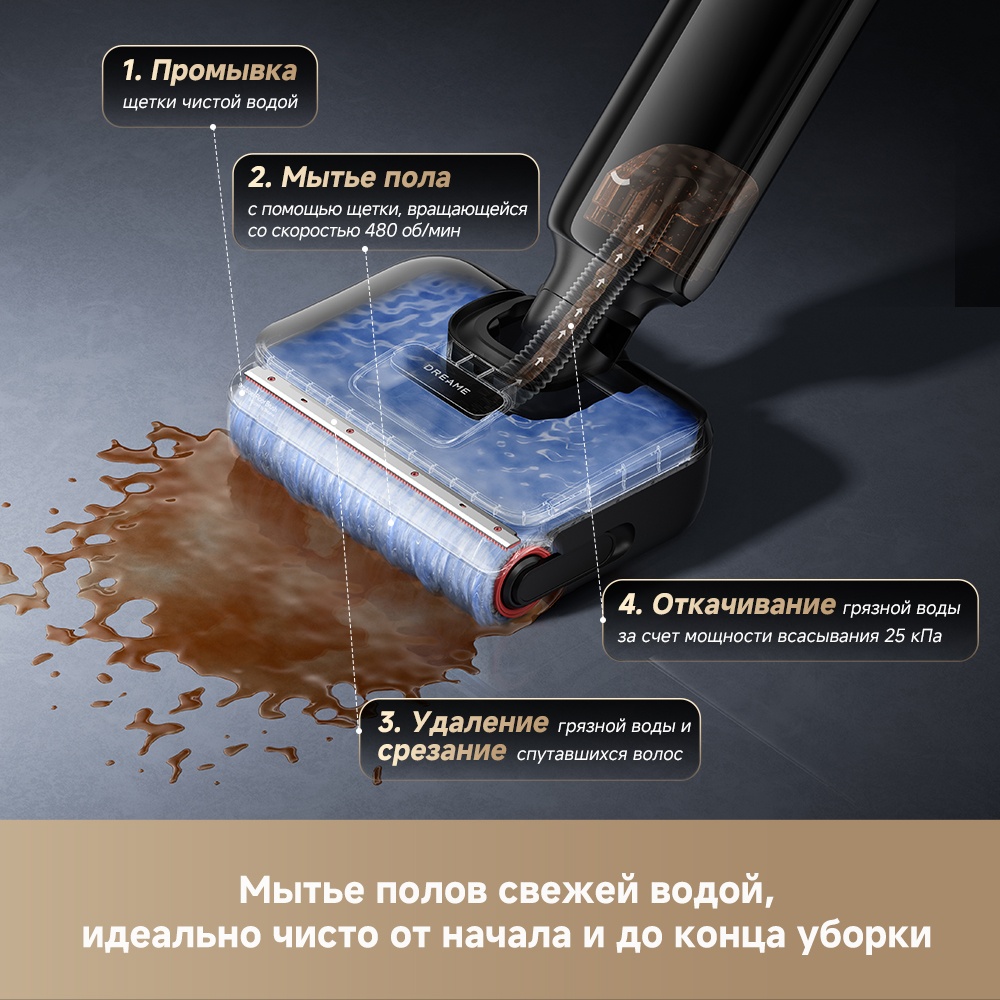 1. Промывка
щетки чистой водой

2. Мытье пола
с помощью щетки, вращающейся со скоростью 480 об/мин

DREAME

4. Откачивание грязной воды
за счет мощности всасывания 25 кПа

3. Удаление грязной воды и срезание спутавшихся волос

Мытье полов свежей водой, идеально чисто от начала и до конца уборки