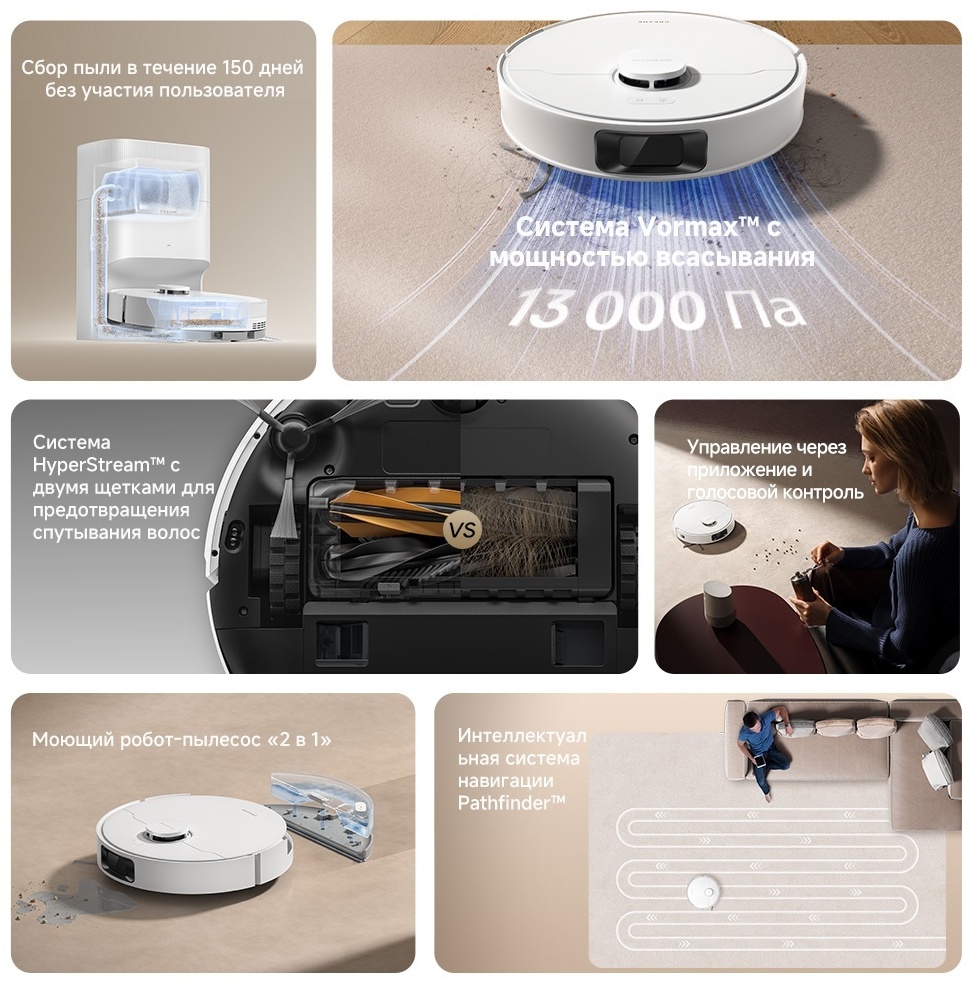 Сбор пыли в течение 150 дней без участия пользователя

Система Vormax™ с мощностью всасывания 13 000 Па

Система HyperStream™ с двумя щетками для предотвращения спутывания волос

VS

Управление через приложение и голосовой контроль

Моющий робот-пылесос «2 в 1»

Интеллектуальная система навигации Pathfinder™