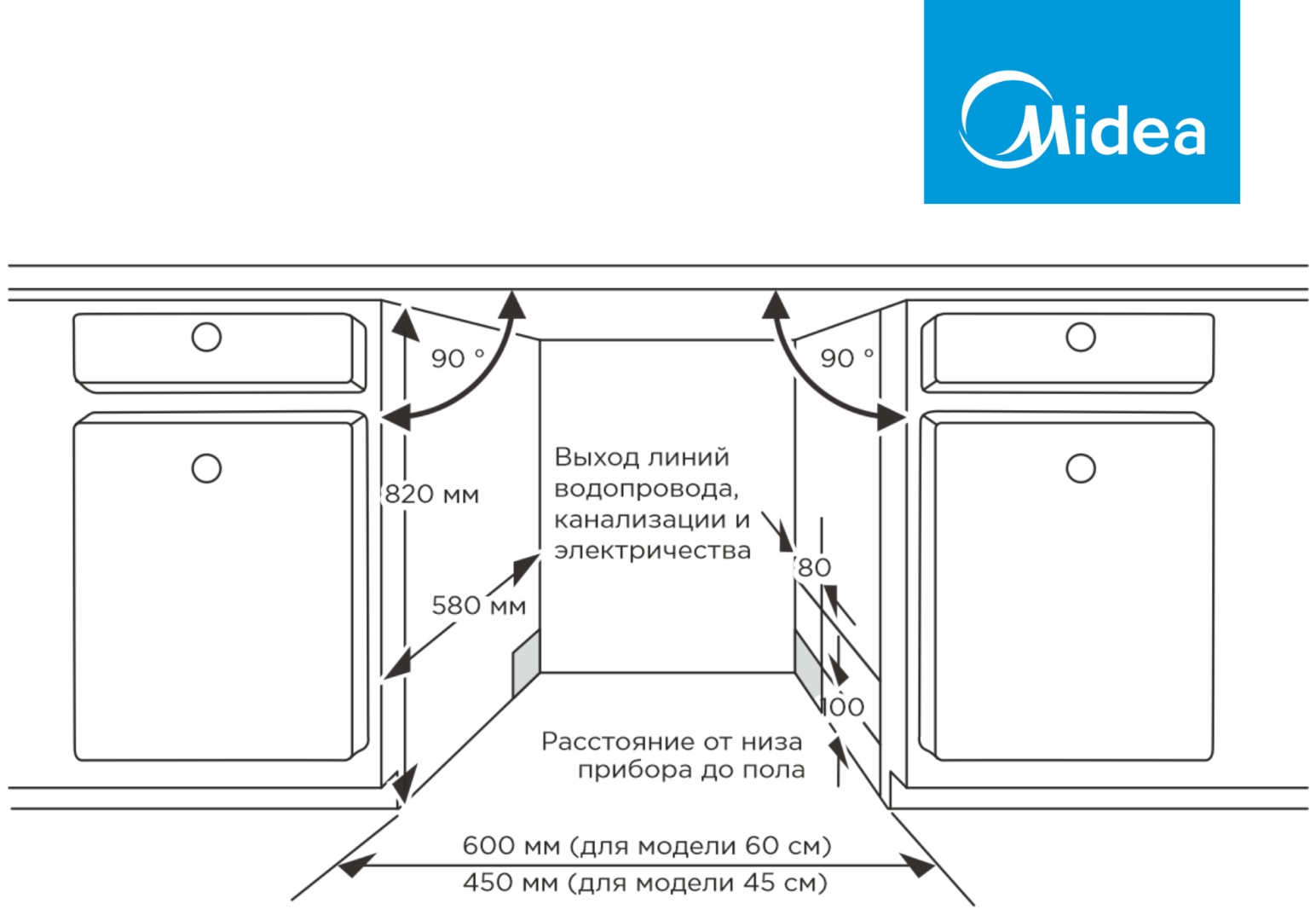 Midea

90 °

90 °

820 мм

Выход линий водопровода, канализации и электричества

580 мм

80

100

Расстояние от низа прибора до пола

600 мм (для модели 60 см)
450 мм (для модели 45 см)