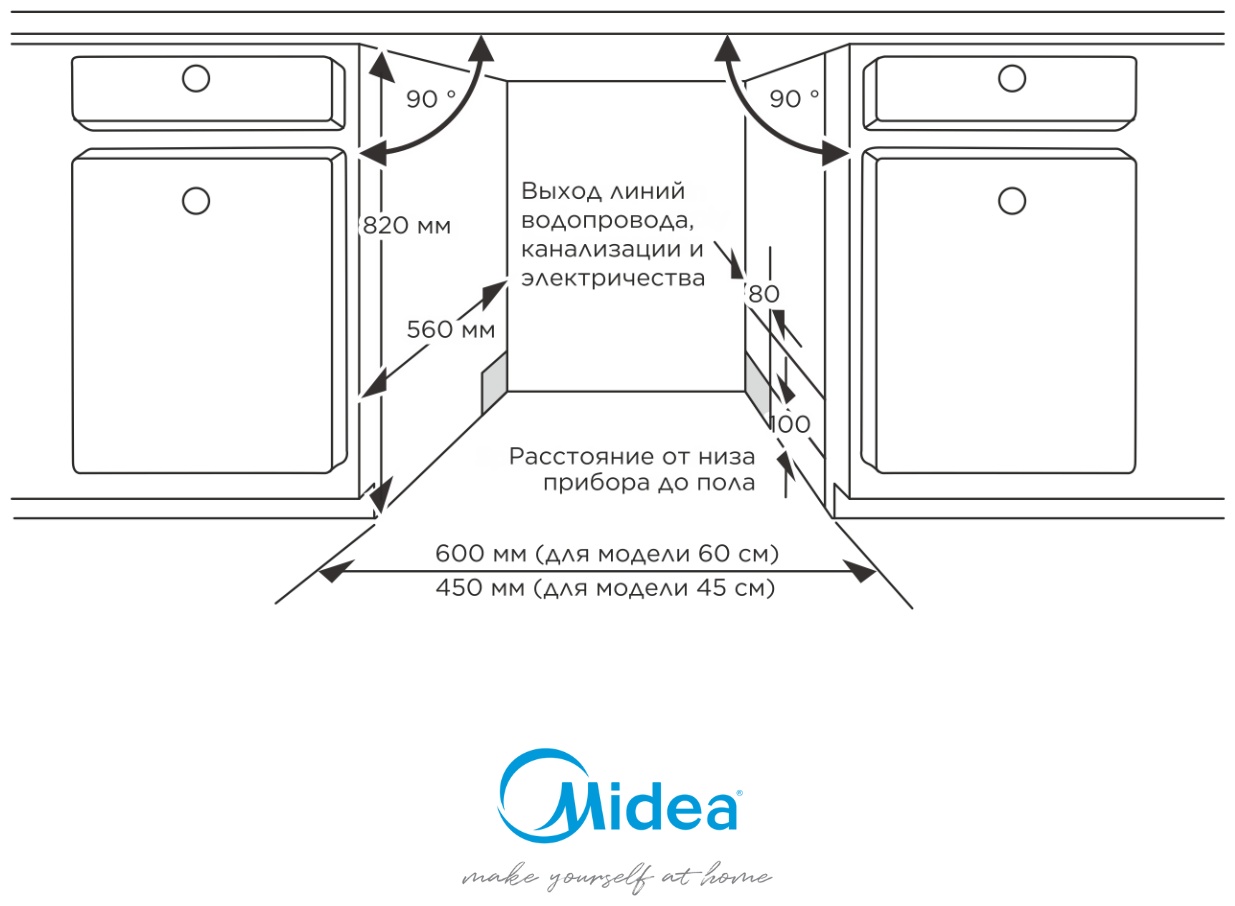 90 °

90 °

820 мм

Выход линий водопровода, канализации и электричества

80

560 мм

100

Расстояние от низа прибора до пола

600 мм (для модели 60 см)
450 мм (для модели 45 см)

Midea®

make yourself at home