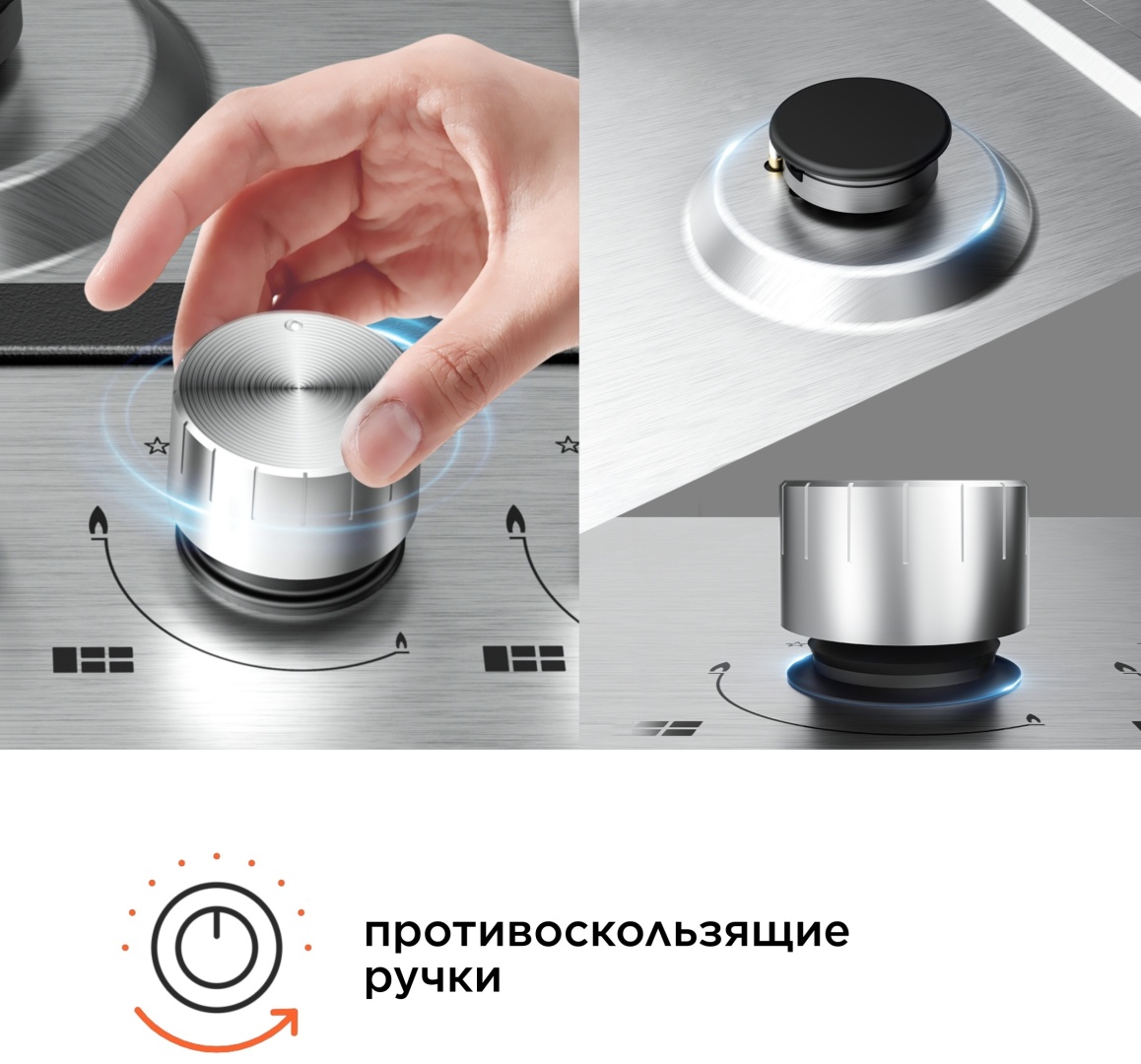 противоскользящие ручки